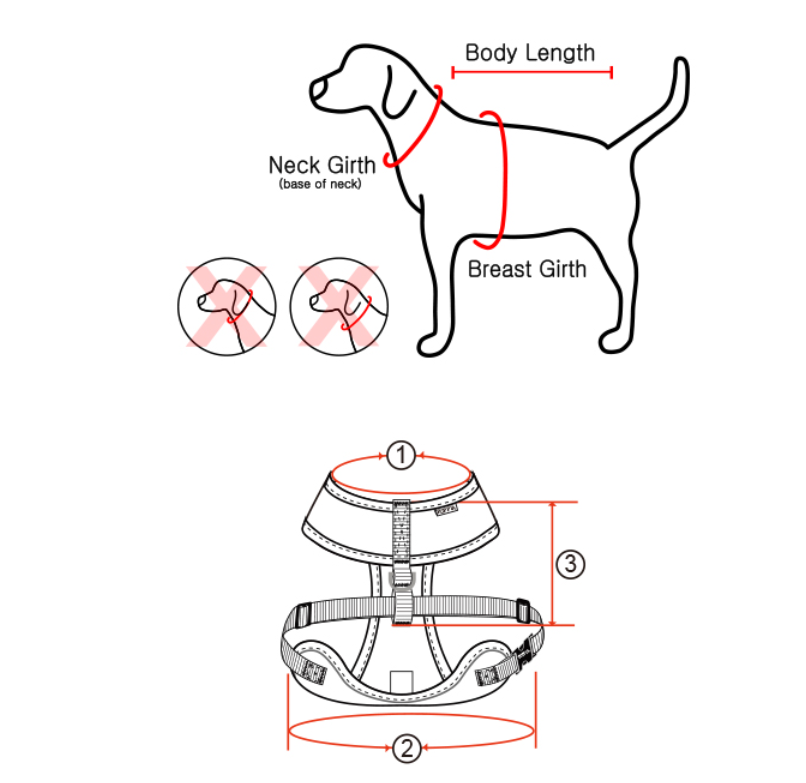 Body Length

Neck Girth
(base of neck)

Breast Girth

①

③

②